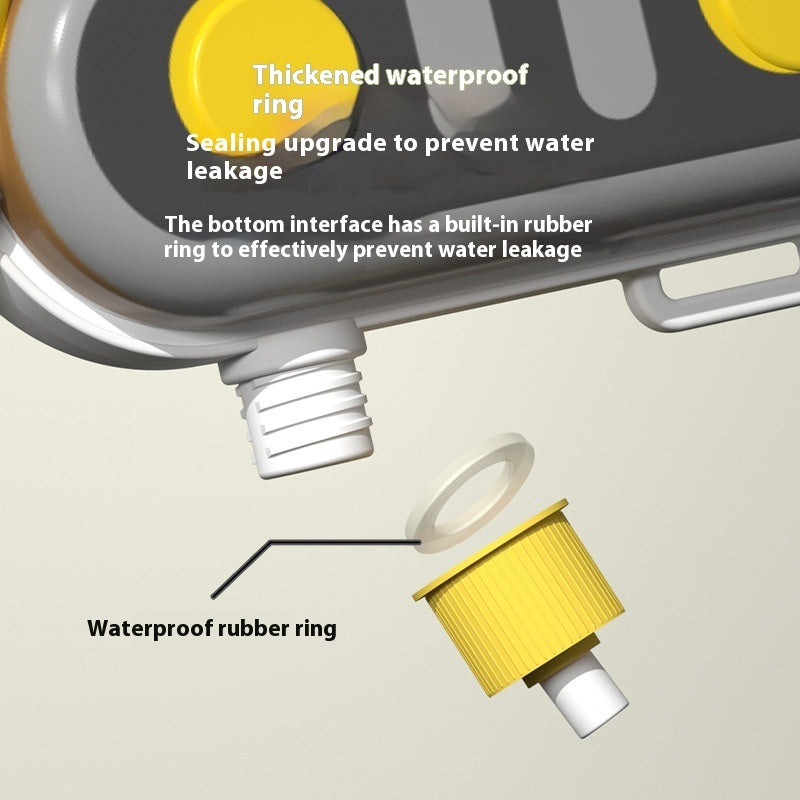 Thickened waterproof ring

Sealing upgrade to prevent water leakage

The bottom interface has a built-in rubber ring to effectively prevent water leakage

Waterproof rubber ring