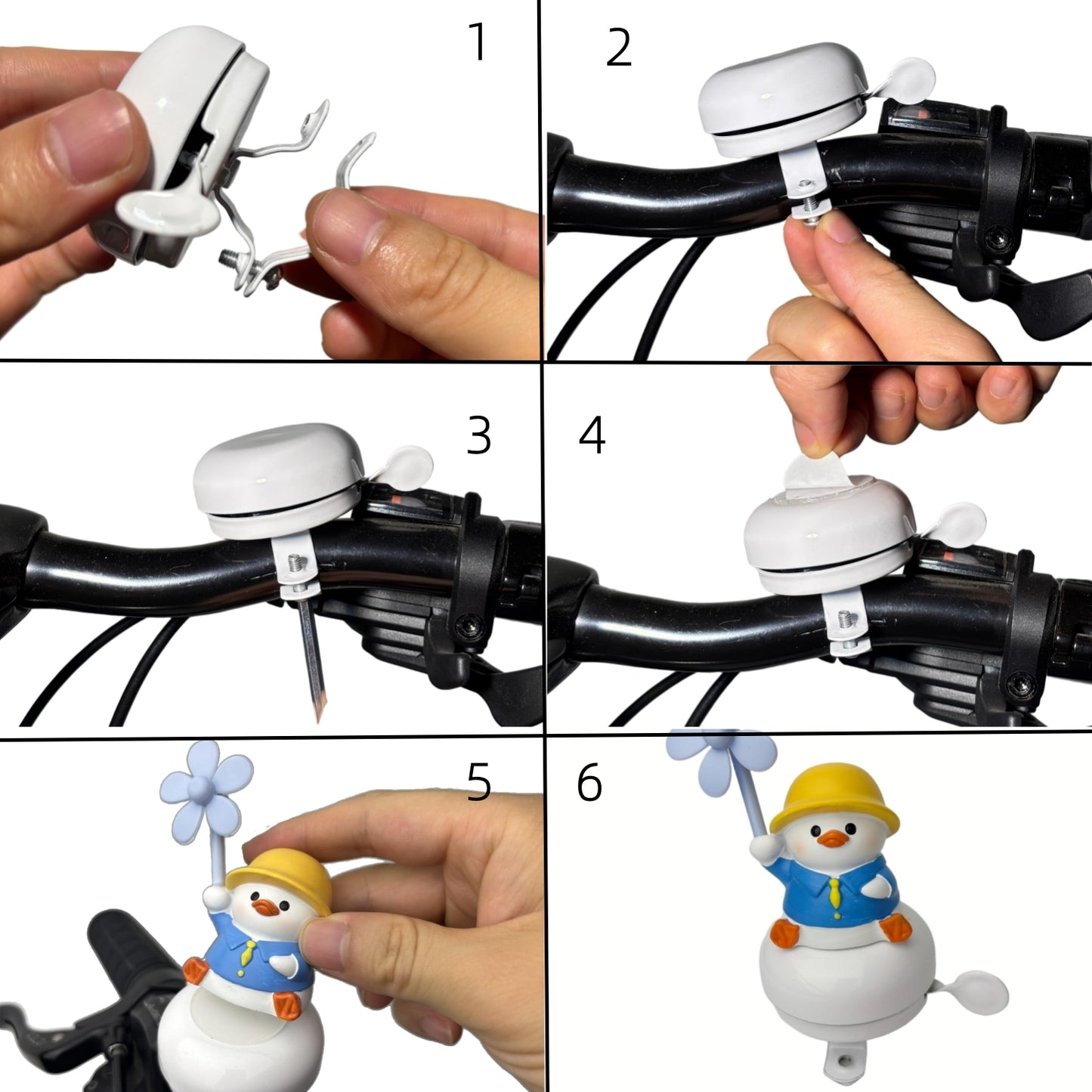 1
2
3
4
5
6